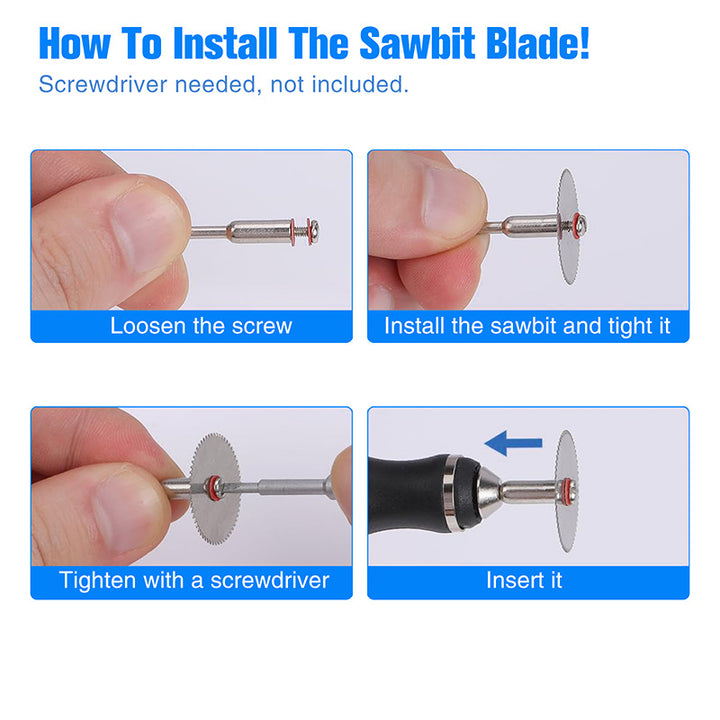 How To Install The Sawbit Blade!
Screwdriver needed, not included.

Loosen the screw

Install the sawbit and tight it

Tighten with a screwdriver

Insert it