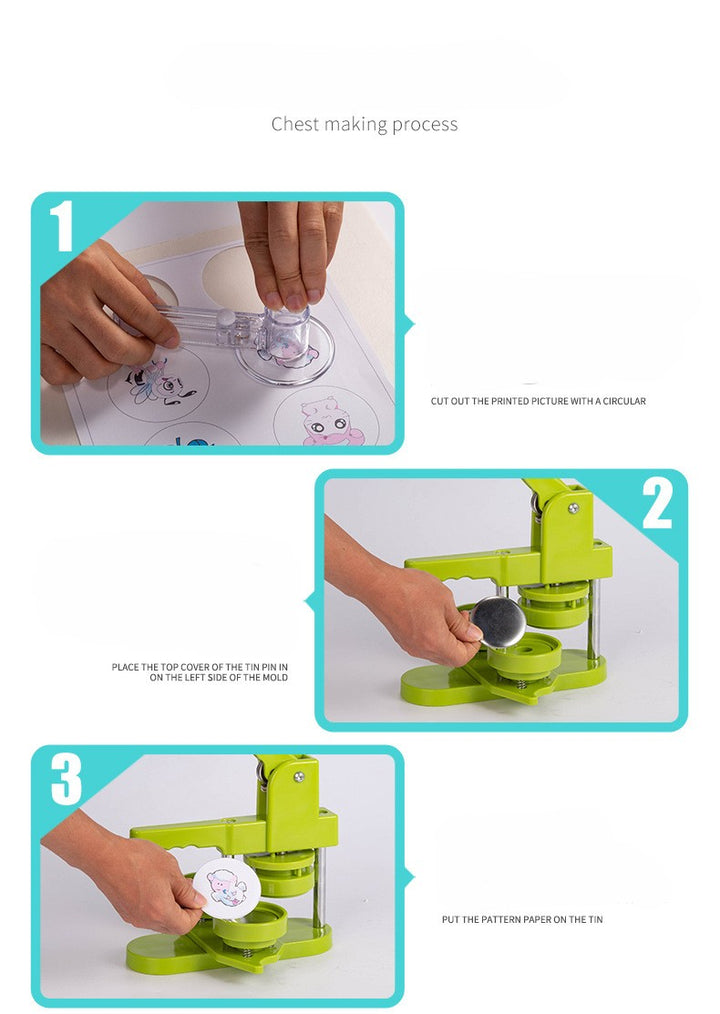 Chest making process

1

CUT OUT THE PRINTED PICTURE WITH A CIRCULAR

2

PLACE THE TOP COVER OF THE TIN PIN IN ON THE LEFT SIDE OF THE MOLD

3

PUT THE PATTERN PAPER ON THE TIN