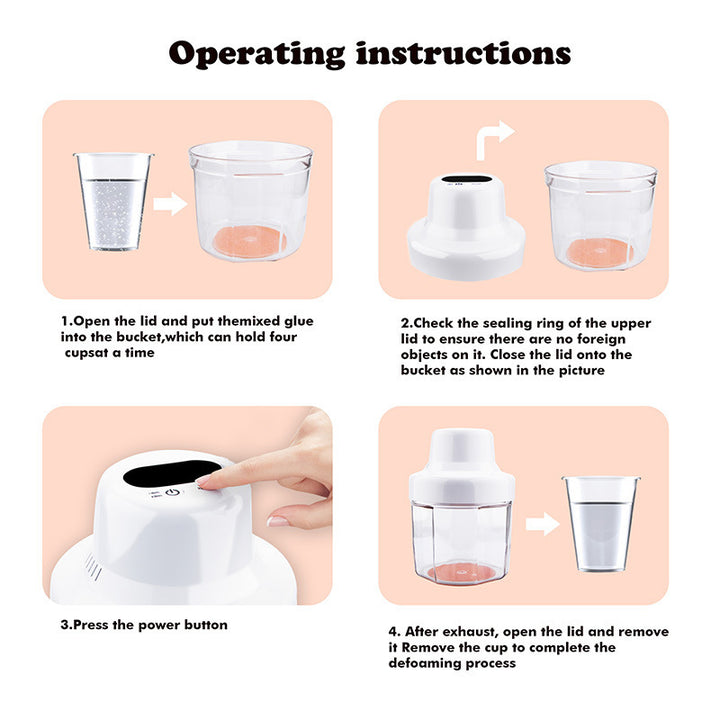 Operating instructions

1.Open the lid and put themixed glue into the bucket,which can hold four cupsat a time

2.Check the sealing ring of the upper lid to ensure there are no foreign objects on it. Close the lid onto the bucket as shown in the picture

3.Press the power button

4. After exhaust, open the lid and remove it Remove the cup to complete the defoaming process