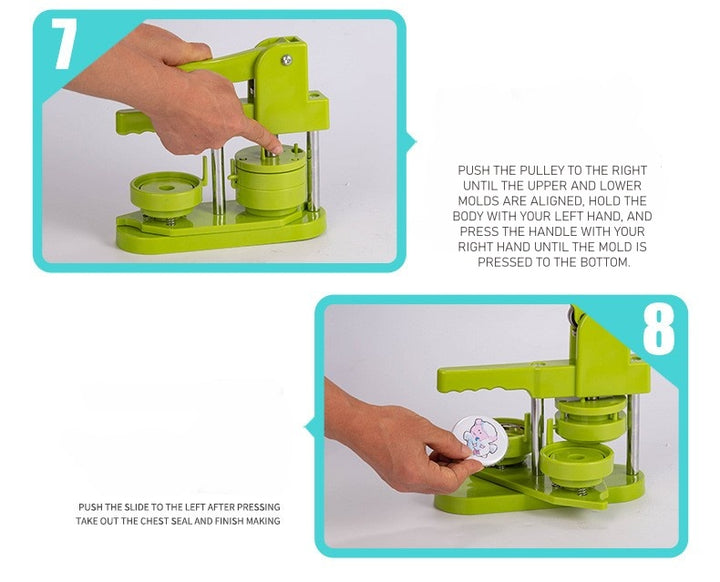 7

PUSH THE PULLEY TO THE RIGHT UNTIL THE UPPER AND LOWER MOLDS ARE ALIGNED, HOLD THE BODY WITH YOUR LEFT HAND, AND PRESS THE HANDLE WITH YOUR RIGHT HAND UNTIL THE MOLD IS PRESSED TO THE BOTTOM.

8

PUSH THE SLIDE TO THE LEFT AFTER PRESSING
TAKE OUT THE CHEST SEAL AND FINISH MAKING