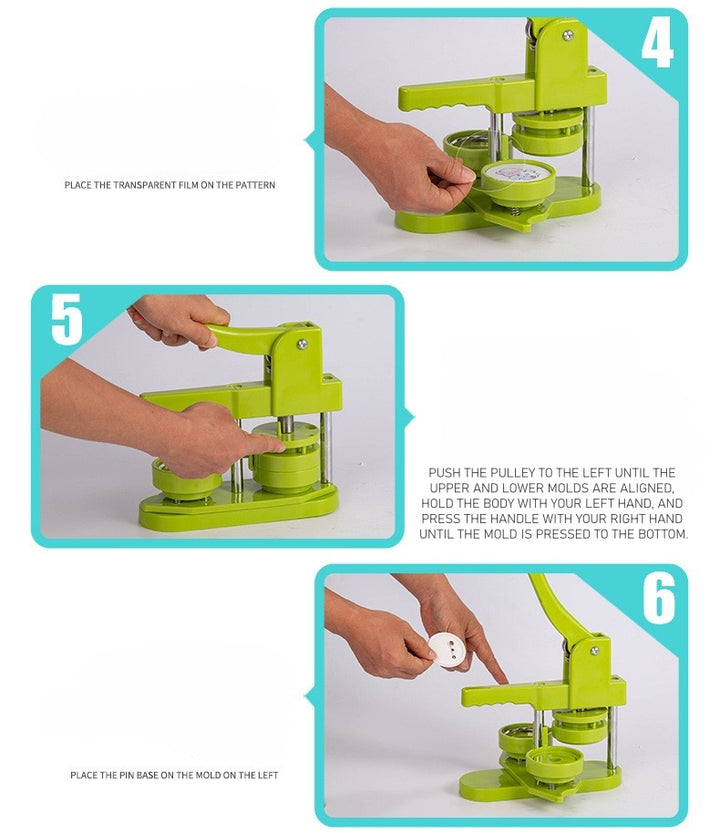 4

PLACE THE TRANSPARENT FILM ON THE PATTERN

5

PUSH THE PULLEY TO THE LEFT UNTIL THE UPPER AND LOWER MOLDS ARE ALIGNED, HOLD THE BODY WITH YOUR LEFT HAND, AND PRESS THE HANDLE WITH YOUR RIGHT HAND UNTIL THE MOLD IS PRESSED TO THE BOTTOM.

6

PLACE THE PIN BASE ON THE MOLD ON THE LEFT