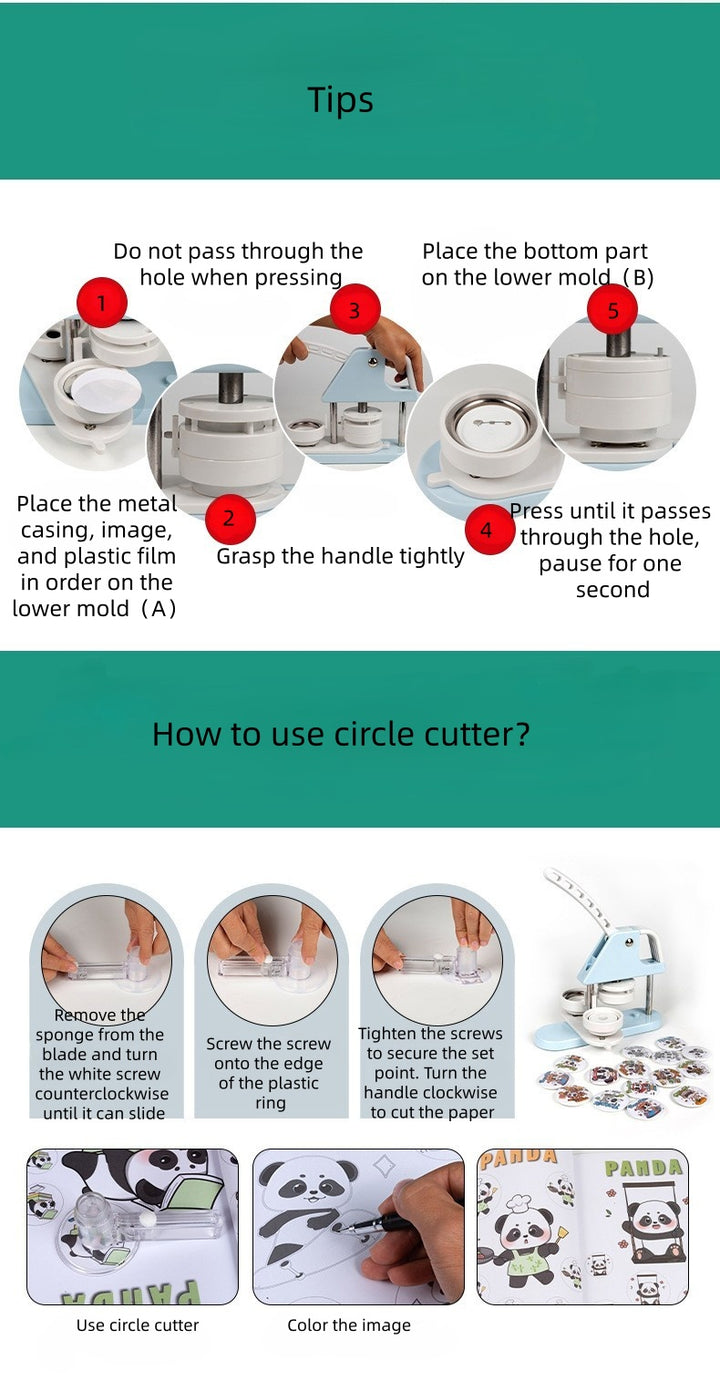 Tips

Do not pass through the hole when pressing

Place the bottom part on the lower mold（B)

1

3

5

Place the metal casing, image, and plastic film in order on the lower mold（A）

2

Grasp the handle tightly

4

Press until it passes through the hole, pause for one second

How to use circle cutter?

Remove the sponge from the blade and turn the white screw counterclockwise until it can slide

Screw the screw onto the edge of the plastic ring

Tighten the screws to secure the set point. Turn the handle clockwise to cut the paper

PANDA

PANDA

PANDA

Use circle cutter

Color the image