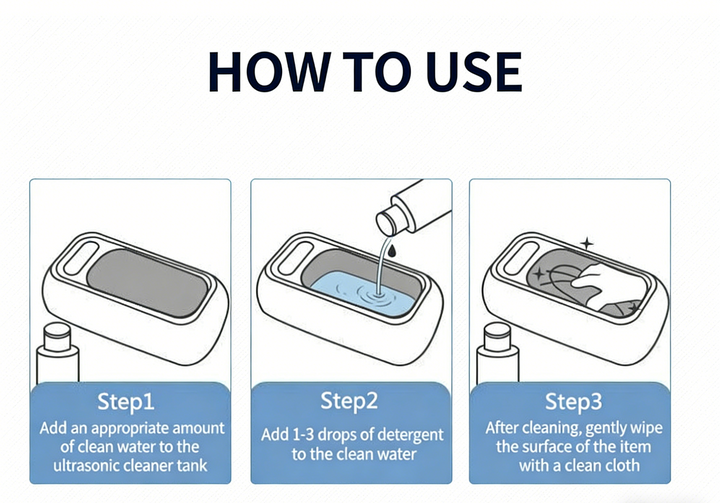 HOW TO USE

Step1
Add an appropriate amount of clean water to the ultrasonic cleaner tank

Step2
Add 1-3 drops of detergent to the clean water

Step3
After cleaning, gently wipe the surface of the item with a clean cloth